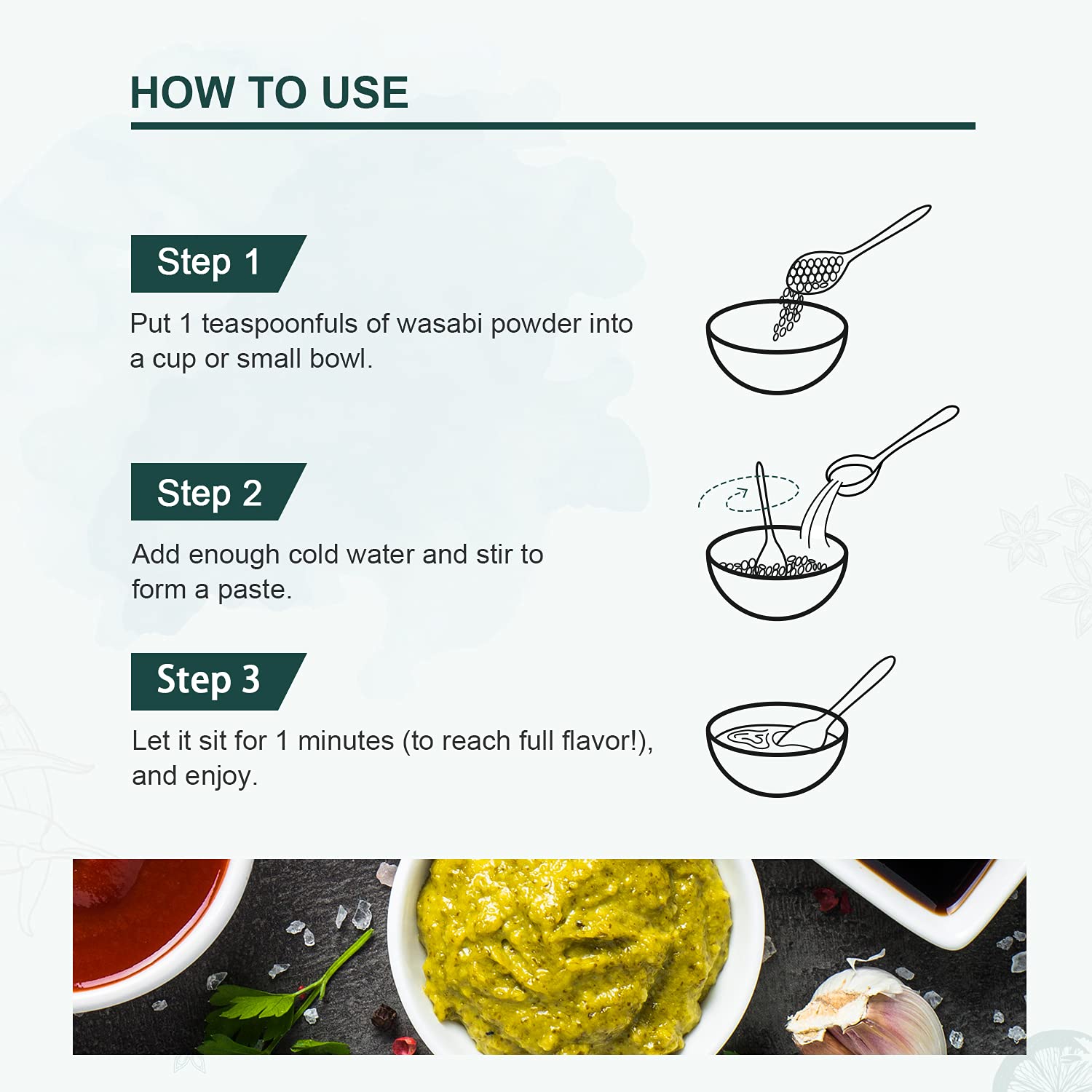 HOW TO USE

Step 1

Put 1 teaspoonfuls of wasabi powder into a cup or small bowl.

Step 2

Add enough cold water and stir to form a paste.

Step 3

Let it sit for 1 minutes (to reach full flavor!), and enjoy.